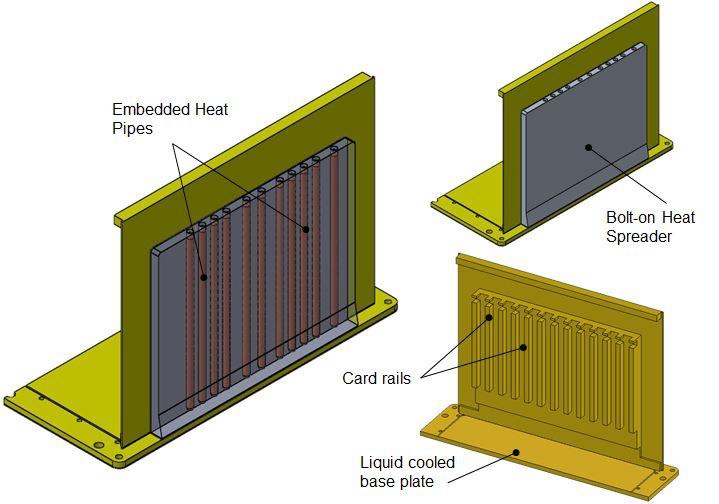 Embedded Heat Pipes

Bolt-on Heat Spreader

Card rails

Liquid cooled base plate